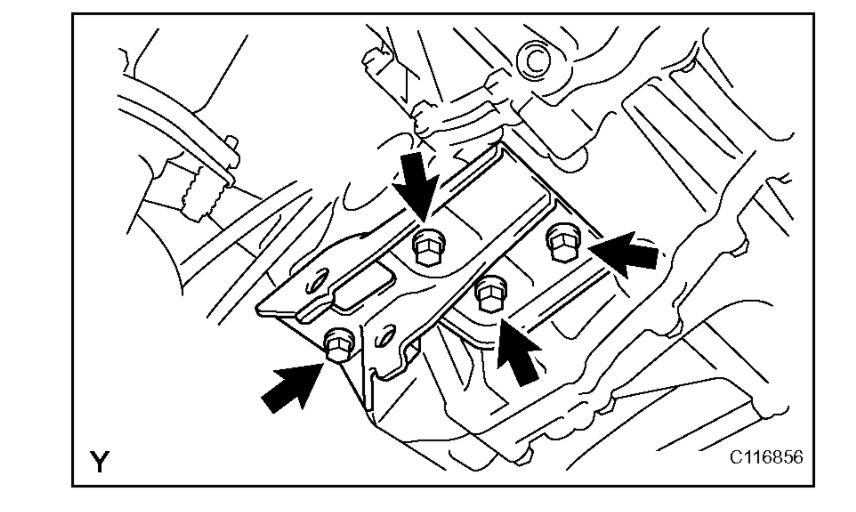 Y

C116856