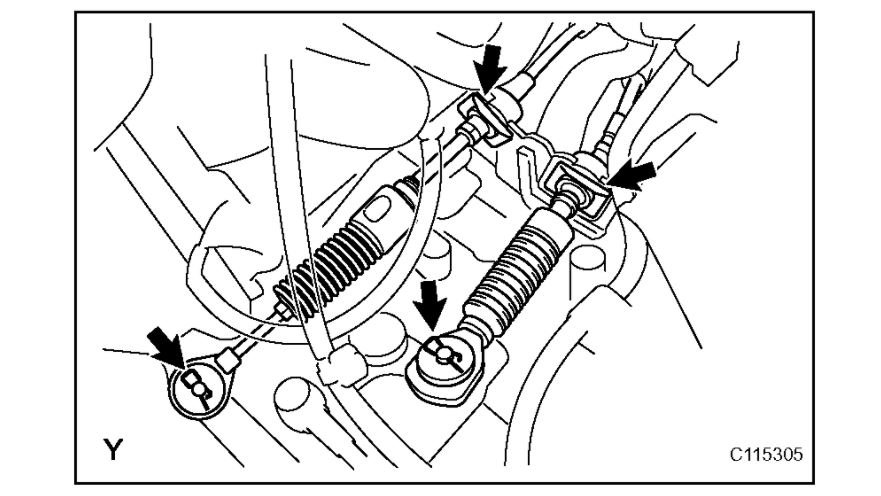 Y

C115305