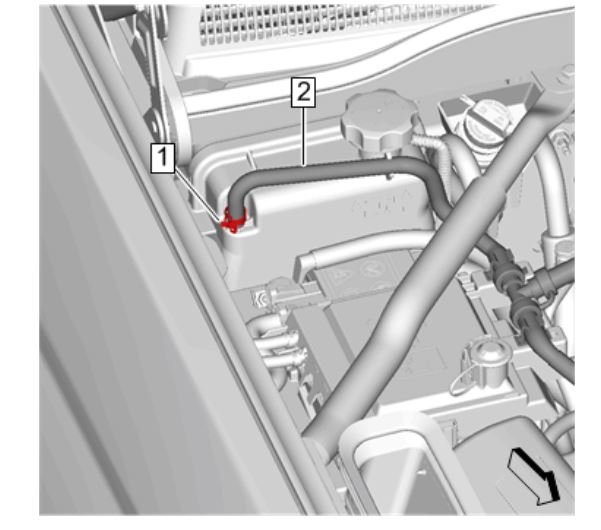 2

1