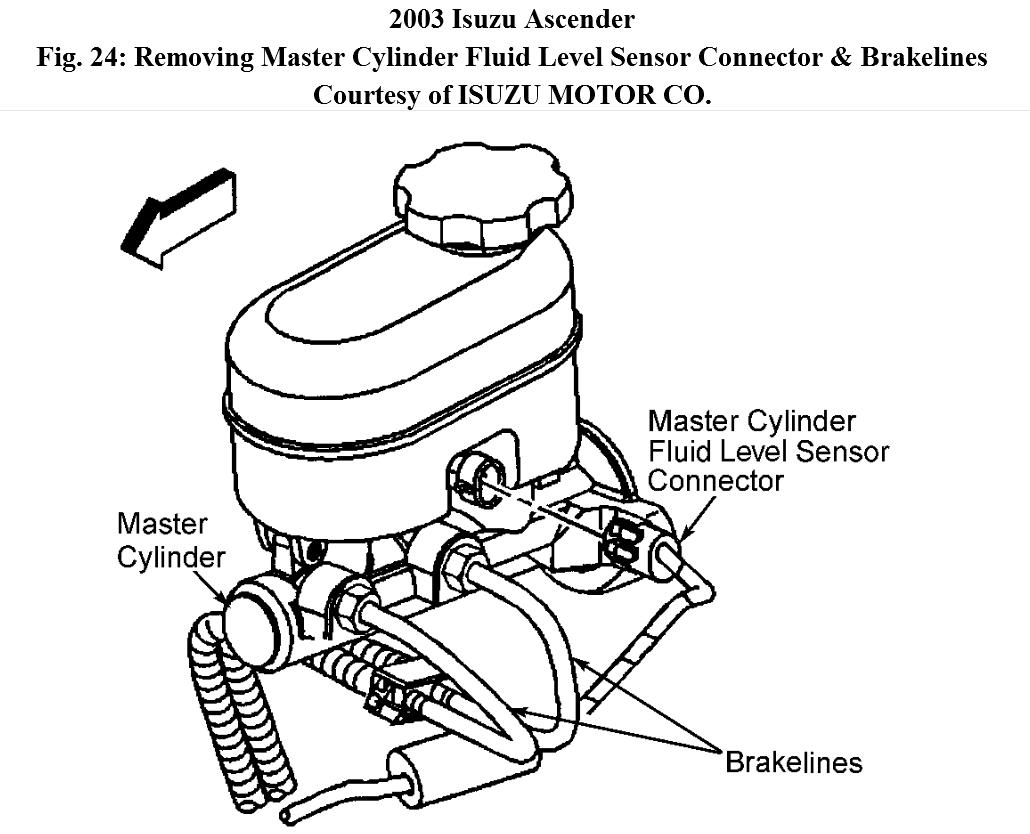 2003 Isuzu Ascender
Fig. 24: Removing Master Cylinder Fluid Level Sensor Connector & Brakelines
Courtesy of ISUZU MOTOR CO.

Master Cylinder Fluid Level Sensor Connector

Master Cylinder

Brakelines