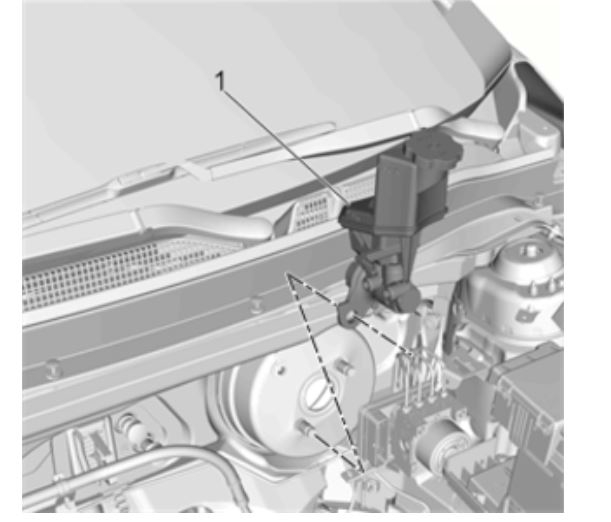 1