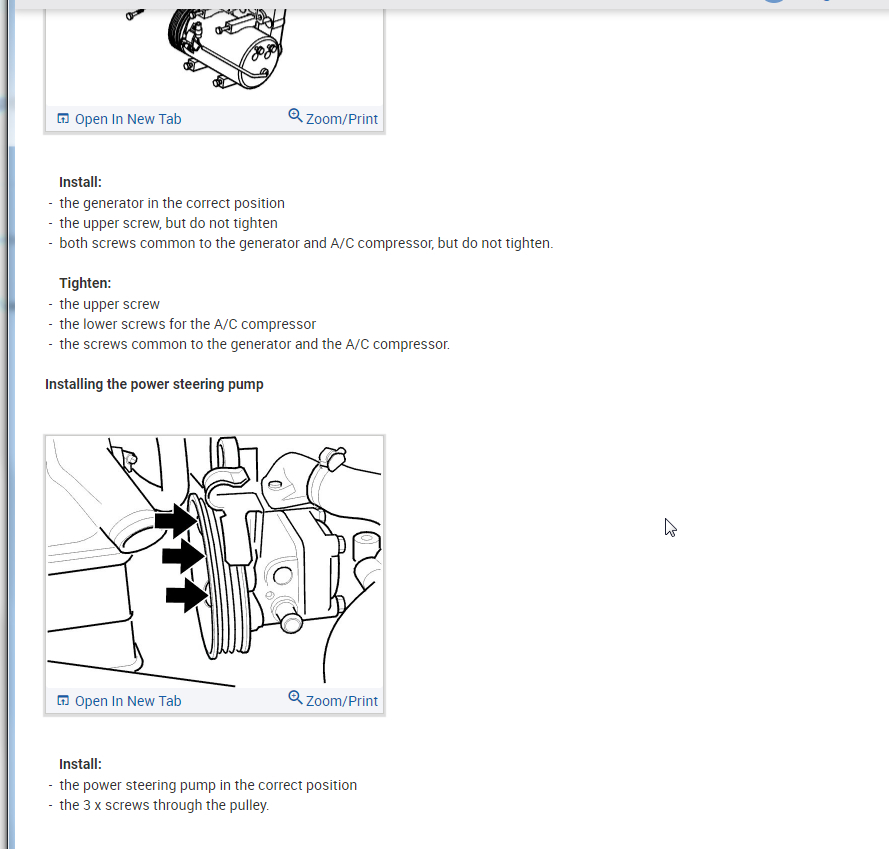 Open In New Tab Zoom/Print

Install:
- the generator in the correct position
- the upper screw, but do not tighten
- both screws common to the generator and A/C compressor, but do not tighten.

Tighten:
- the upper screw
- the lower screws for the A/C compressor
- the screws common to the generator and the A/C compressor.

Installing the power steering pump

Open In New Tab Zoom/Print

Install:
- the power steering pump in the correct position
- the 3 x screws through the pulley.