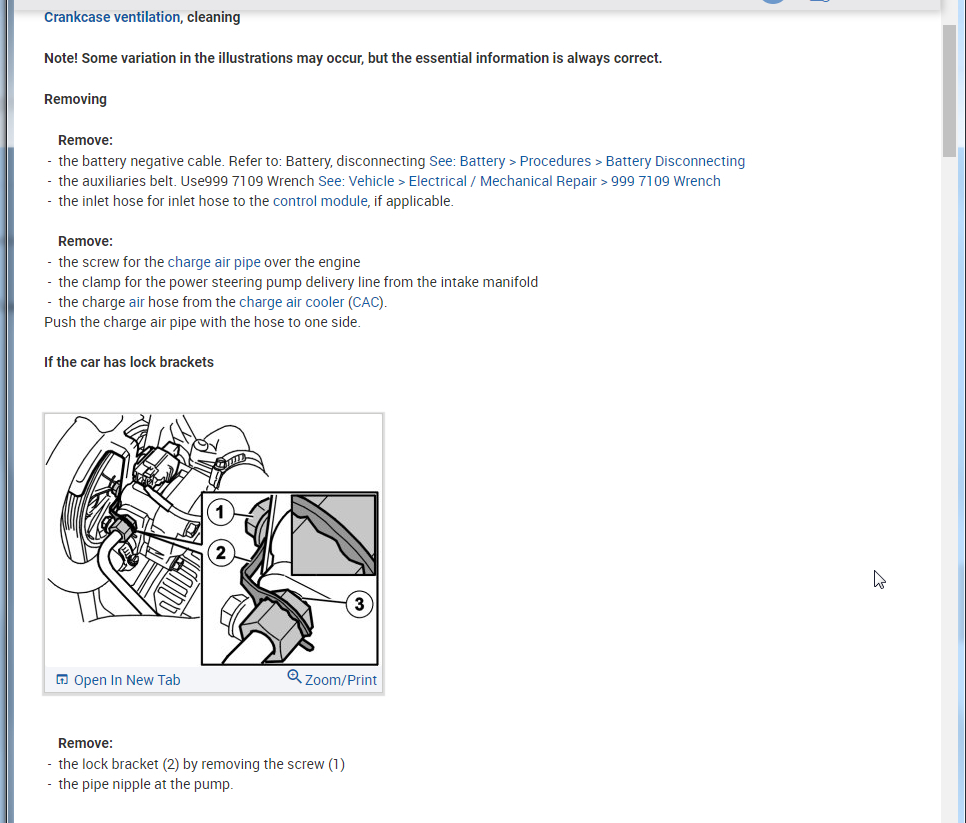 Crankcase ventilation, cleaning

Note! Some variation in the illustrations may occur, but the essential information is always correct.

Removing

Remove:
- the battery negative cable. Refer to: Battery, disconnecting See: Battery > Procedures > Battery Disconnecting
- the auxiliaries belt. Use999 7109 Wrench See: Vehicle > Electrical / Mechanical Repair > 999 7109 Wrench
- the inlet hose for inlet hose to the control module, if applicable.

Remove:
- the screw for the charge air pipe over the engine
- the clamp for the power steering pump delivery line from the intake manifold
- the charge air hose from the charge air cooler (CAC).
Push the charge air pipe with the hose to one side.

If the car has lock brackets

1
2
3

Open In New Tab
Zoom/Print

Remove:
- the lock bracket (2) by removing the screw (1)
- the pipe nipple at the pump.