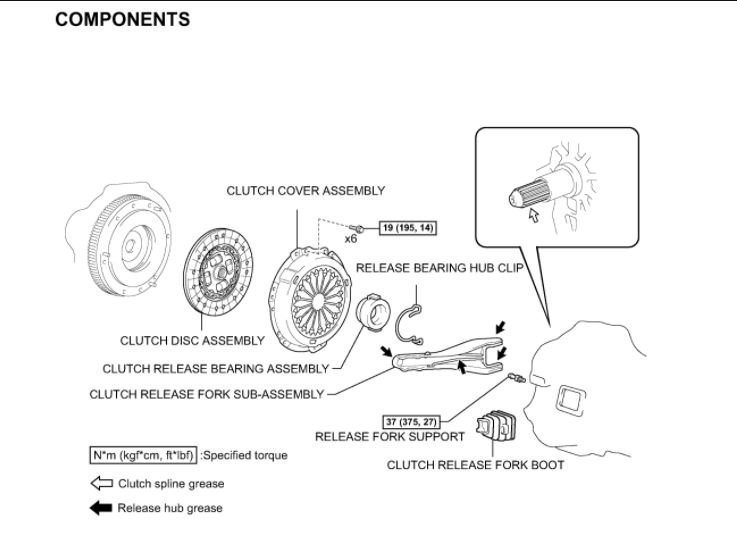 COMPONENTS

CLUTCH COVER ASSEMBLY

x6

19 (195, 14)

RELEASE BEARING HUB CLIP

CLUTCH DISC ASSEMBLY

CLUTCH RELEASE BEARING ASSEMBLY

CLUTCH RELEASE FORK SUB-ASSEMBLY

37 (375, 27)

RELEASE FORK SUPPORT

CLUTCH RELEASE FORK BOOT

N*m (kgf*cm, ft*lbf) :Specified torque

Clutch spline grease

Release hub grease