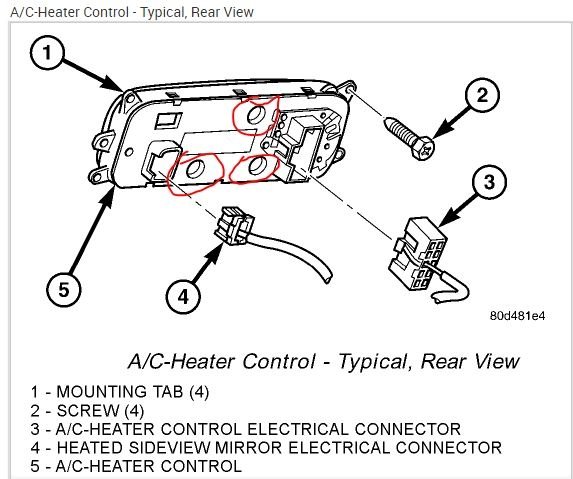 A/C-Heater Control - Typical, Rear View

1

2

3

5

4

80d481e4

A/C-Heater Control - Typical, Rear View

1 - MOUNTING TAB (4)
2 - SCREW (4)
3 - A/C-HEATER CONTROL ELECTRICAL CONNECTOR
4 - HEATED SIDEVIEW MIRROR ELECTRICAL CONNECTOR
5 - A/C-HEATER CONTROL