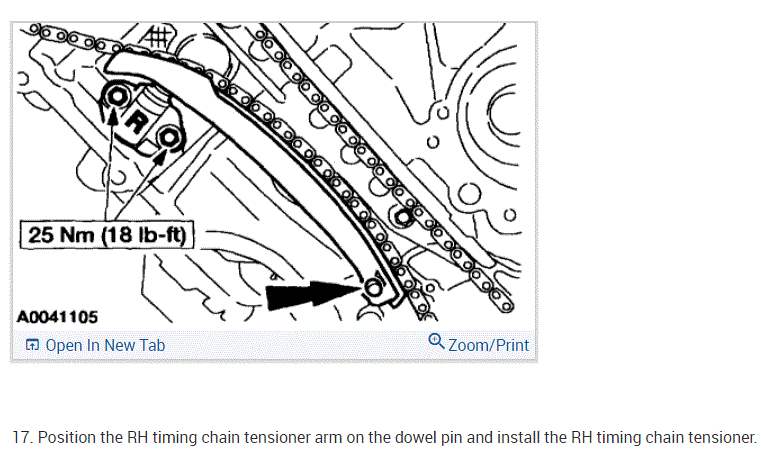 R

25 Nm (18 lb-ft)

A0041105

Open In New Tab

Zoom/Print

17. Position the RH timing chain tensioner arm on the dowel pin and install the RH timing chain tensioner.