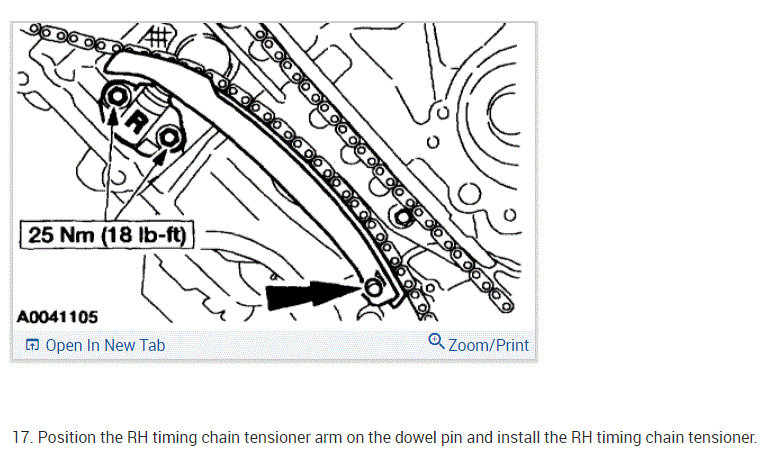 R

25 Nm (18 lb-ft)

A0041105

Open In New Tab

Zoom/Print

17. Position the RH timing chain tensioner arm on the dowel pin and install the RH timing chain tensioner.