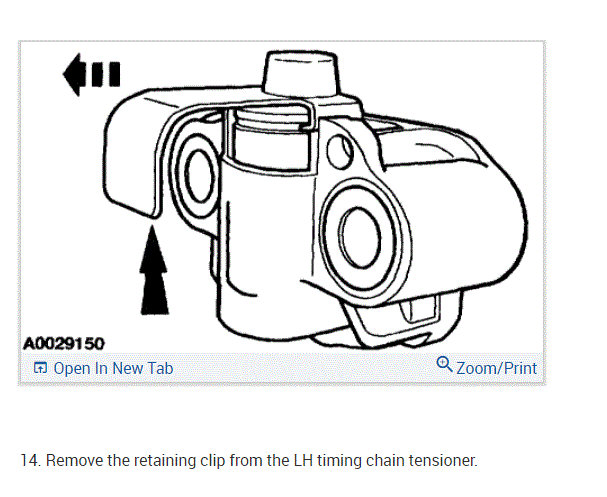 A0029150

Open In New Tab

Zoom/Print

14. Remove the retaining clip from the LH timing chain tensioner.