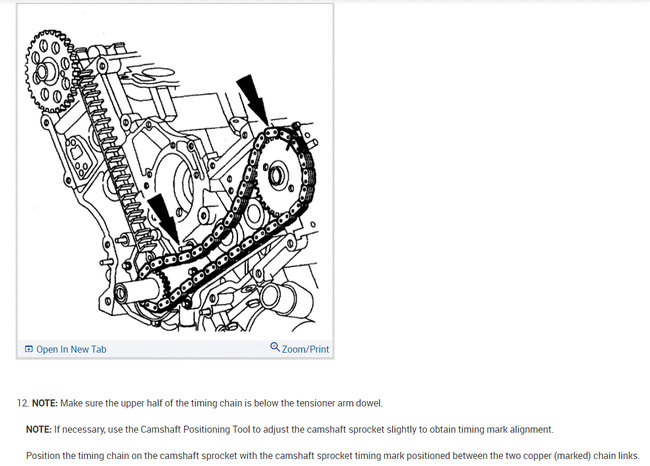 Open In New Tab

Zoom/Print

12. NOTE: Make sure the upper half of the timing chain is below the tensioner arm dowel.

NOTE: If necessary, use the Camshaft Positioning Tool to adjust the camshaft sprocket slightly to obtain timing mark alignment.

Position the timing chain on the camshaft sprocket with the camshaft sprocket timing mark positioned between the two copper (marked) chain links.