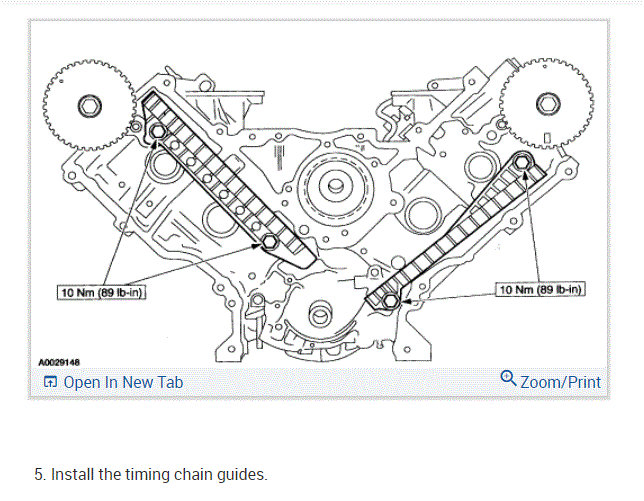 10 Nm (89 lb-in)

10 Nm (89 lb-in)

A0029148

Open In New Tab

Zoom/Print

5. Install the timing chain guides.