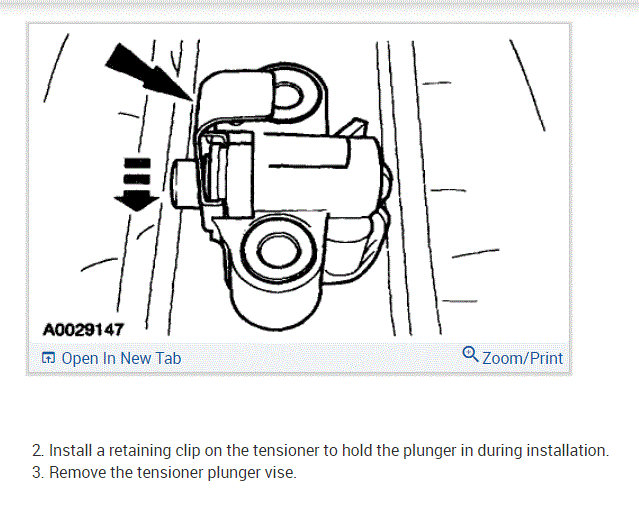 A0029147

Open In New Tab

Zoom/Print

2. Install a retaining clip on the tensioner to hold the plunger in during installation.
3. Remove the tensioner plunger vise.