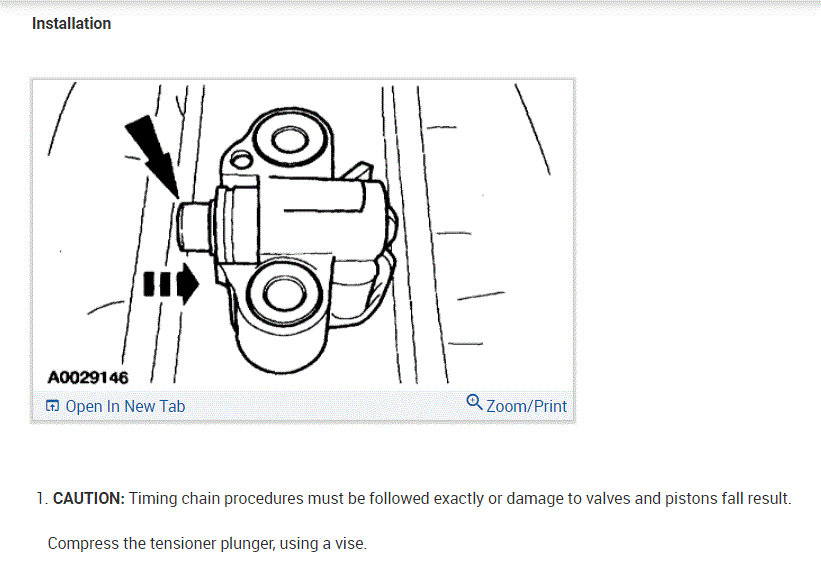 Installation

A0029146

Open In New Tab

Zoom/Print

1. CAUTION: Timing chain procedures must be followed exactly or damage to valves and pistons fall result.

Compress the tensioner plunger, using a vise.