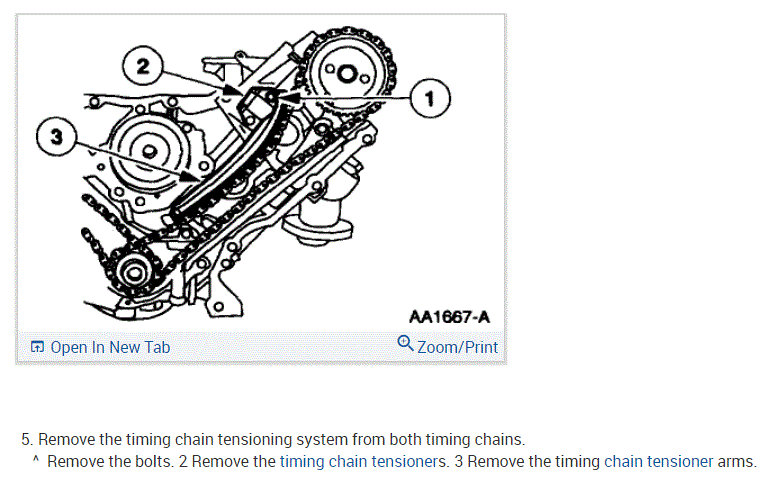 2

1

3

AA1667-A

Open In New Tab

Zoom/Print

5. Remove the timing chain tensioning system from both timing chains.

^ Remove the bolts. 2 Remove the timing chain tensioners. 3 Remove the timing chain tensioner arms.