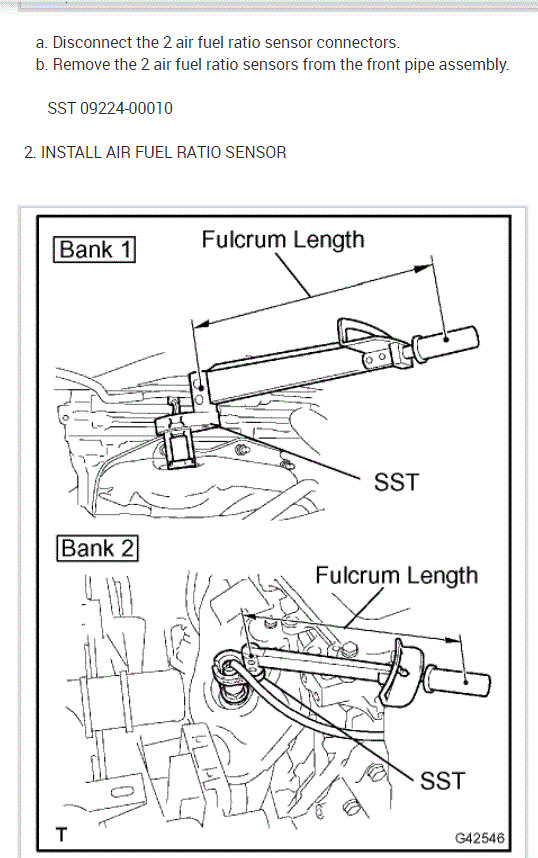 a. Disconnect the 2 air fuel ratio sensor connectors.
b. Remove the 2 air fuel ratio sensors from the front pipe assembly.

SST 09224-00010

2. INSTALL AIR FUEL RATIO SENSOR

Bank 1
Fulcrum Length
SST

Bank 2
Fulcrum Length
SST

T
G42546