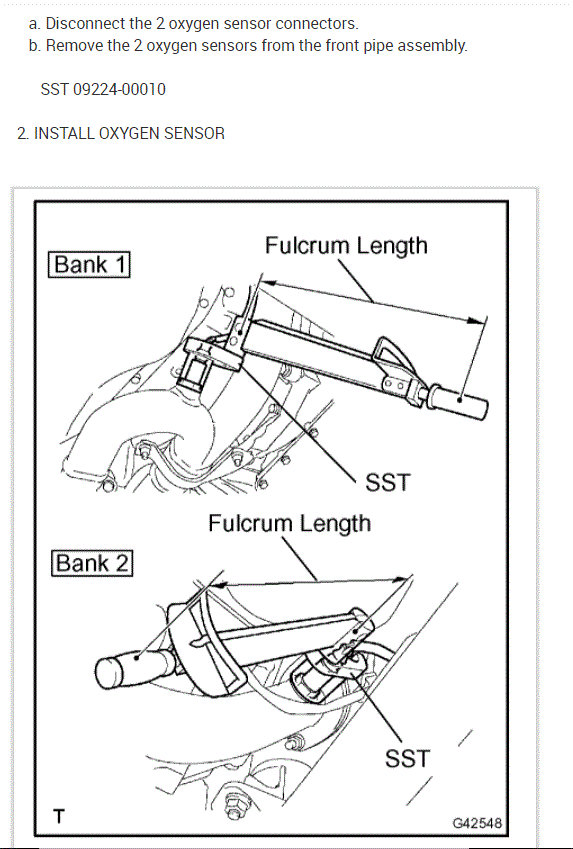 a. Disconnect the 2 oxygen sensor connectors.
b. Remove the 2 oxygen sensors from the front pipe assembly.

SST 09224-00010

2. INSTALL OXYGEN SENSOR

Bank 1
Fulcrum Length
SST
Fulcrum Length
Bank 2
SST
T
G42548