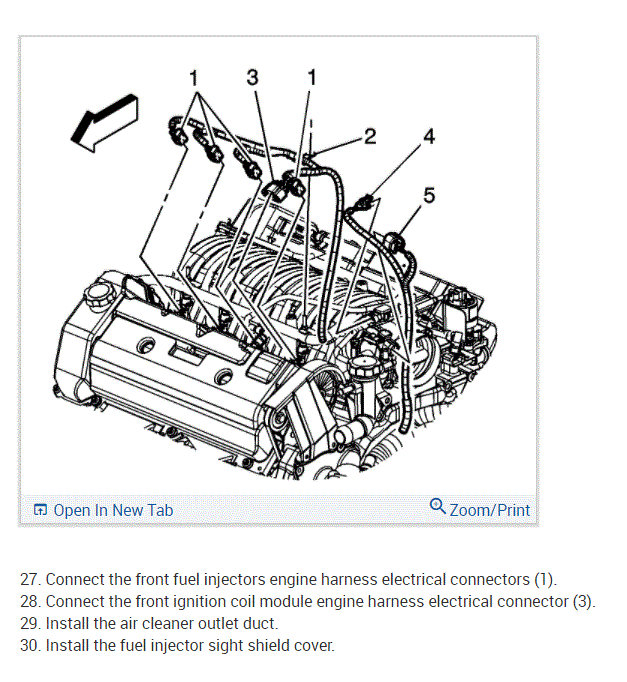 1 3 1 2 4 5

Open In New Tab

Zoom/Print

27. Connect the front fuel injectors engine harness electrical connectors (1).
28. Connect the front ignition coil module engine harness electrical connector (3).
29. Install the air cleaner outlet duct.
30. Install the fuel injector sight shield cover.