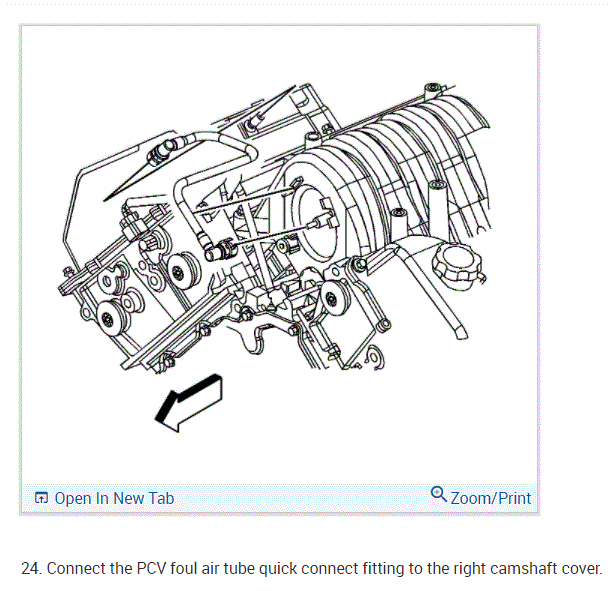 Open In New Tab

Zoom/Print

24. Connect the PCV foul air tube quick connect fitting to the right camshaft cover.