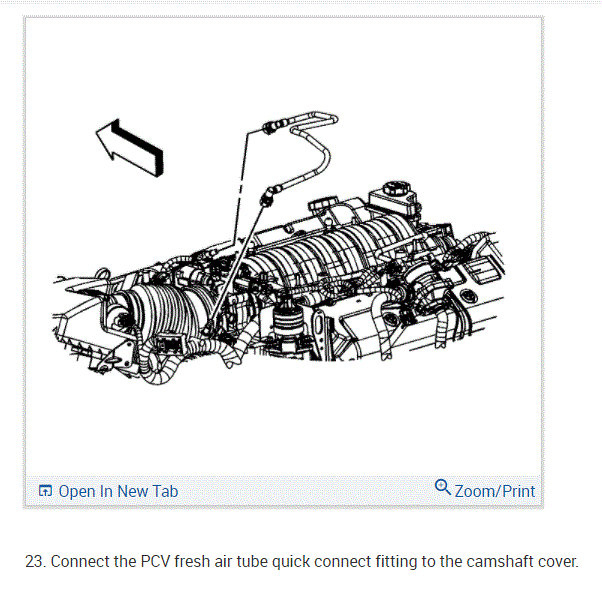 Open In New Tab

Zoom/Print

23. Connect the PCV fresh air tube quick connect fitting to the camshaft cover.