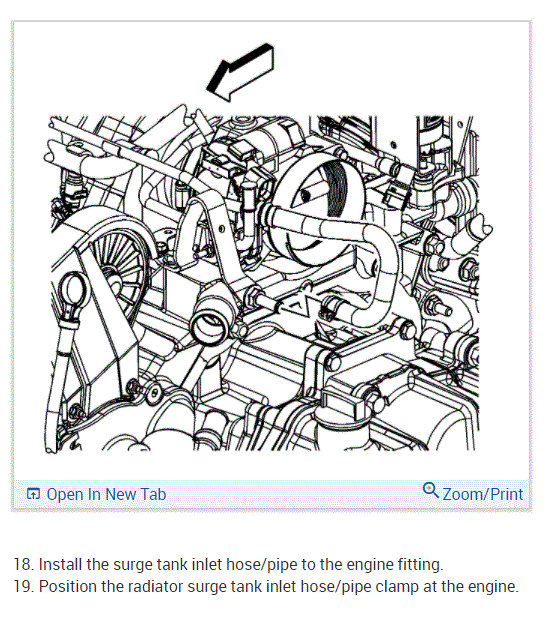 Open In New Tab

Zoom/Print

18. Install the surge tank inlet hose/pipe to the engine fitting.
19. Position the radiator surge tank inlet hose/pipe clamp at the engine.