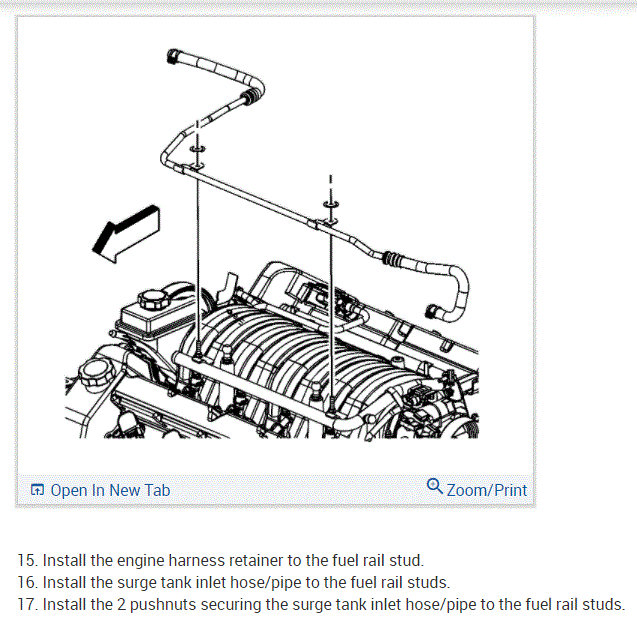 Open In New Tab

Zoom/Print

15. Install the engine harness retainer to the fuel rail stud.
16. Install the surge tank inlet hose/pipe to the fuel rail studs.
17. Install the 2 pushnuts securing the surge tank inlet hose/pipe to the fuel rail studs.