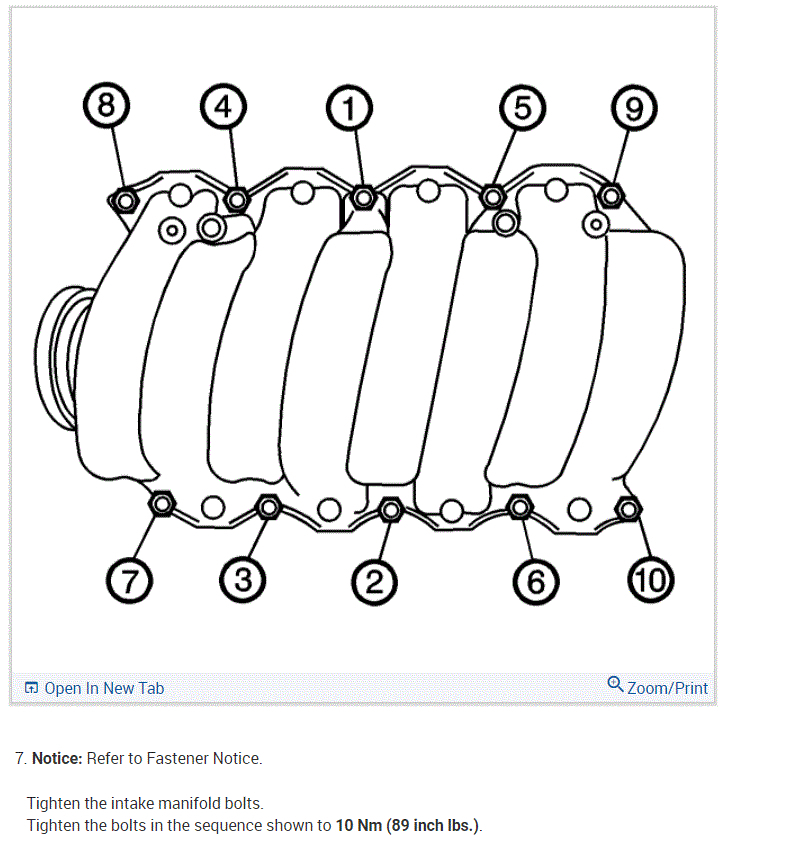 8 4 1 5 9

7 3 2 6 10

Open In New Tab

Zoom/Print

7. Notice: Refer to Fastener Notice.

Tighten the intake manifold bolts.
Tighten the bolts in the sequence shown to 10 Nm (89 inch lbs.).