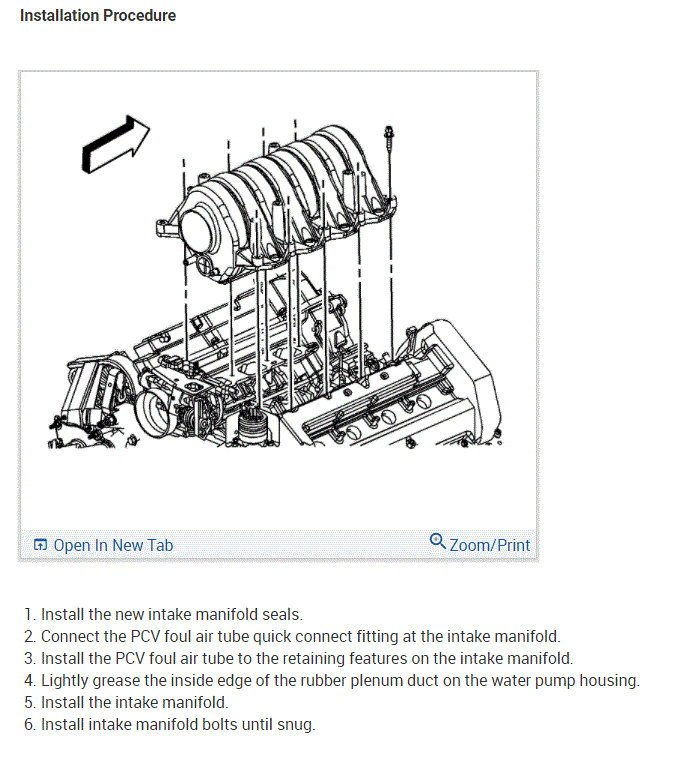 Installation Procedure

Open In New Tab

Zoom/Print

1. Install the new intake manifold seals.
2. Connect the PCV foul air tube quick connect fitting at the intake manifold.
3. Install the PCV foul air tube to the retaining features on the intake manifold.
4. Lightly grease the inside edge of the rubber plenum duct on the water pump housing.
5. Install the intake manifold.
6. Install intake manifold bolts until snug.