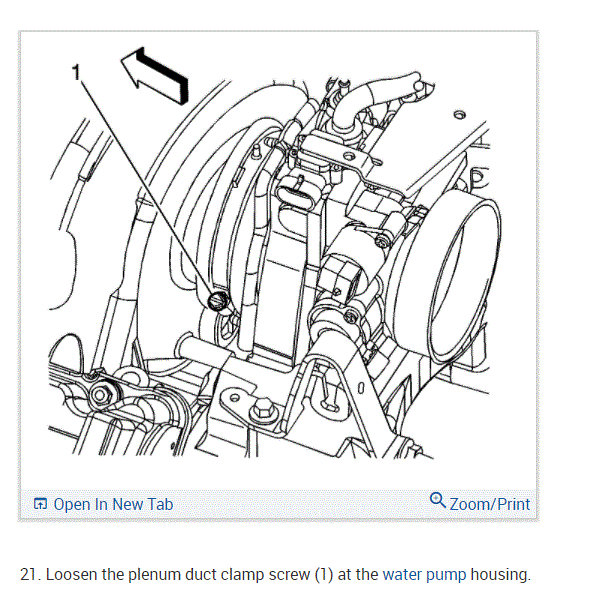 1

Open In New Tab

Zoom/Print

21. Loosen the plenum duct clamp screw (1) at the water pump housing.