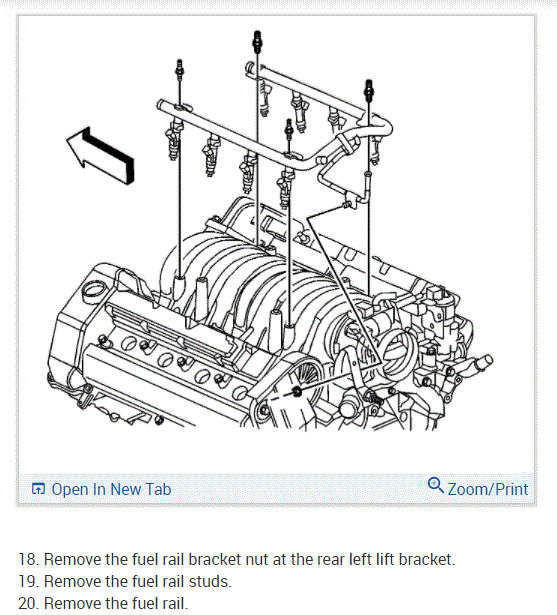 Open In New Tab

Zoom/Print

18. Remove the fuel rail bracket nut at the rear left lift bracket.
19. Remove the fuel rail studs.
20. Remove the fuel rail.