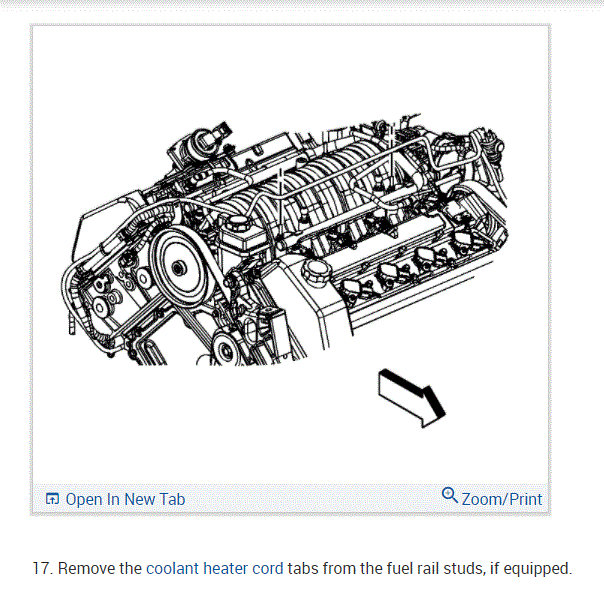 Open In New Tab

Zoom/Print

17. Remove the coolant heater cord tabs from the fuel rail studs, if equipped.