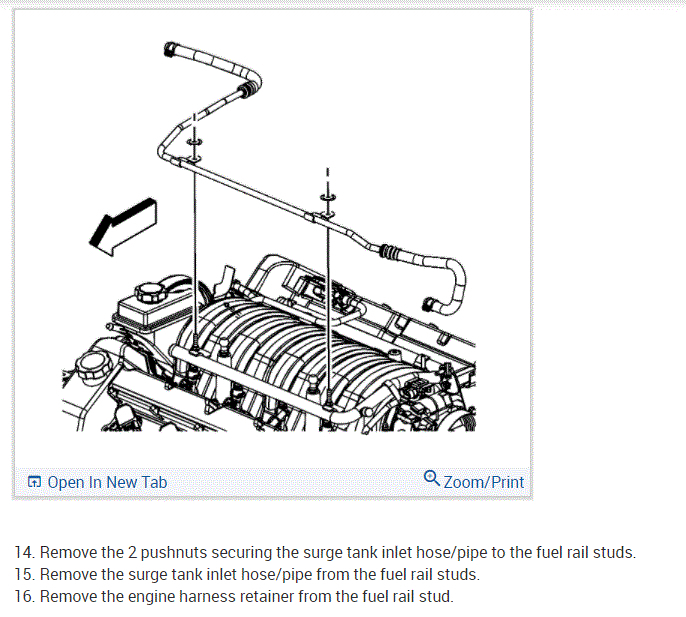 Open In New Tab

Zoom/Print

14. Remove the 2 pushnuts securing the surge tank inlet hose/pipe to the fuel rail studs.
15. Remove the surge tank inlet hose/pipe from the fuel rail studs.
16. Remove the engine harness retainer from the fuel rail stud.