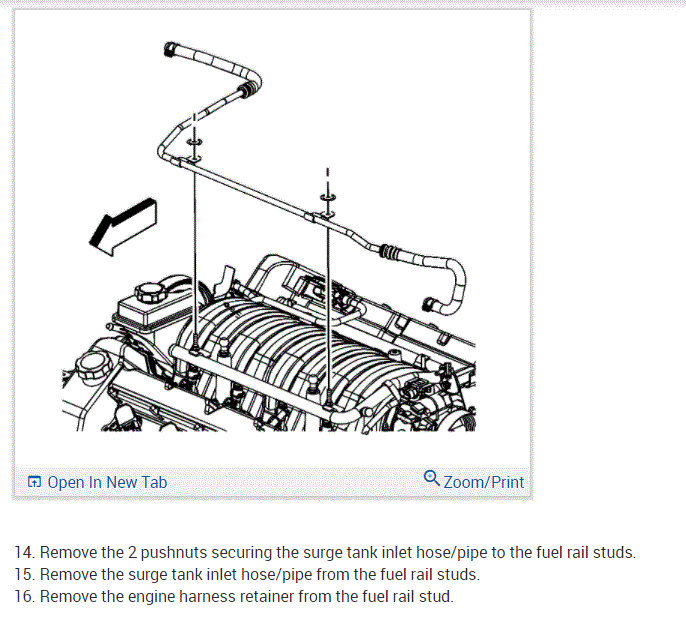 Open In New Tab

Zoom/Print

14. Remove the 2 pushnuts securing the surge tank inlet hose/pipe to the fuel rail studs.
15. Remove the surge tank inlet hose/pipe from the fuel rail studs.
16. Remove the engine harness retainer from the fuel rail stud.