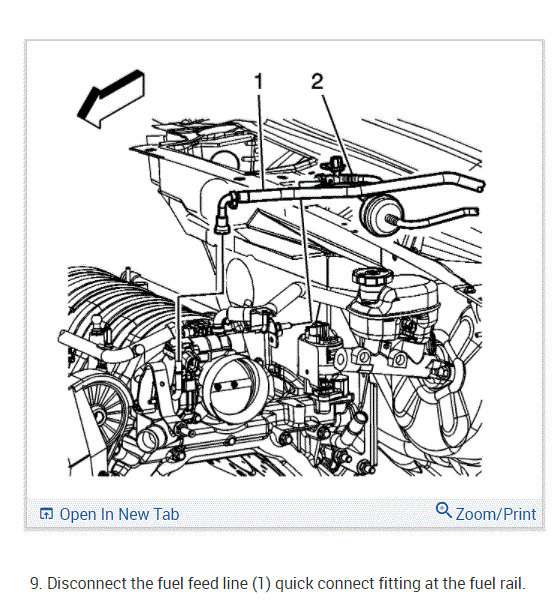 1
2

Open In New Tab
Zoom/Print

9. Disconnect the fuel feed line (1) quick connect fitting at the fuel rail.