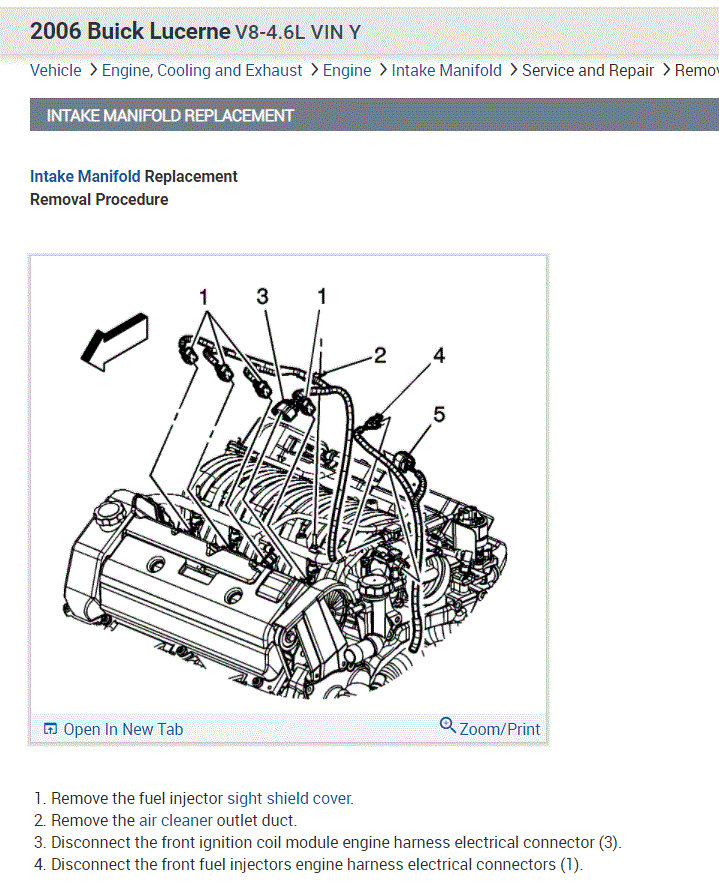 2006 Buick Lucerne V8-4.6L VIN Y

Vehicle > Engine, Cooling and Exhaust > Engine > Intake Manifold > Service and Repair > Remov

INTAKE MANIFOLD REPLACEMENT

Intake Manifold Replacement
Removal Procedure

1 3 1 2 4 5

Open In New Tab Zoom/Print

1. Remove the fuel injector sight shield cover.
2. Remove the air cleaner outlet duct.
3. Disconnect the front ignition coil module engine harness electrical connector (3).
4. Disconnect the front fuel injectors engine harness electrical connectors (1).