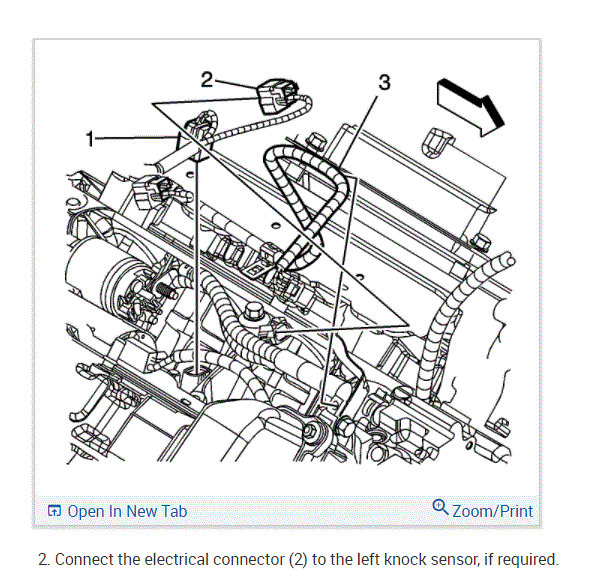 2

3

1

Open In New Tab

Zoom/Print

2. Connect the electrical connector (2) to the left knock sensor, if required.