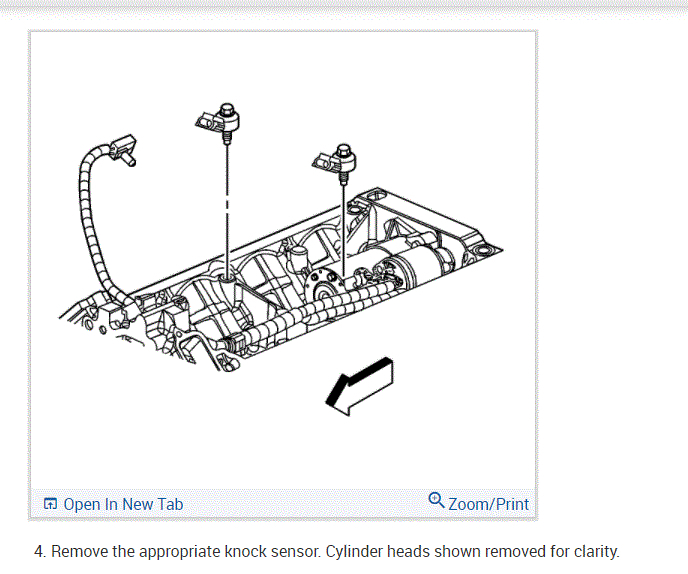 Open In New Tab

Zoom/Print

4. Remove the appropriate knock sensor. Cylinder heads shown removed for clarity.