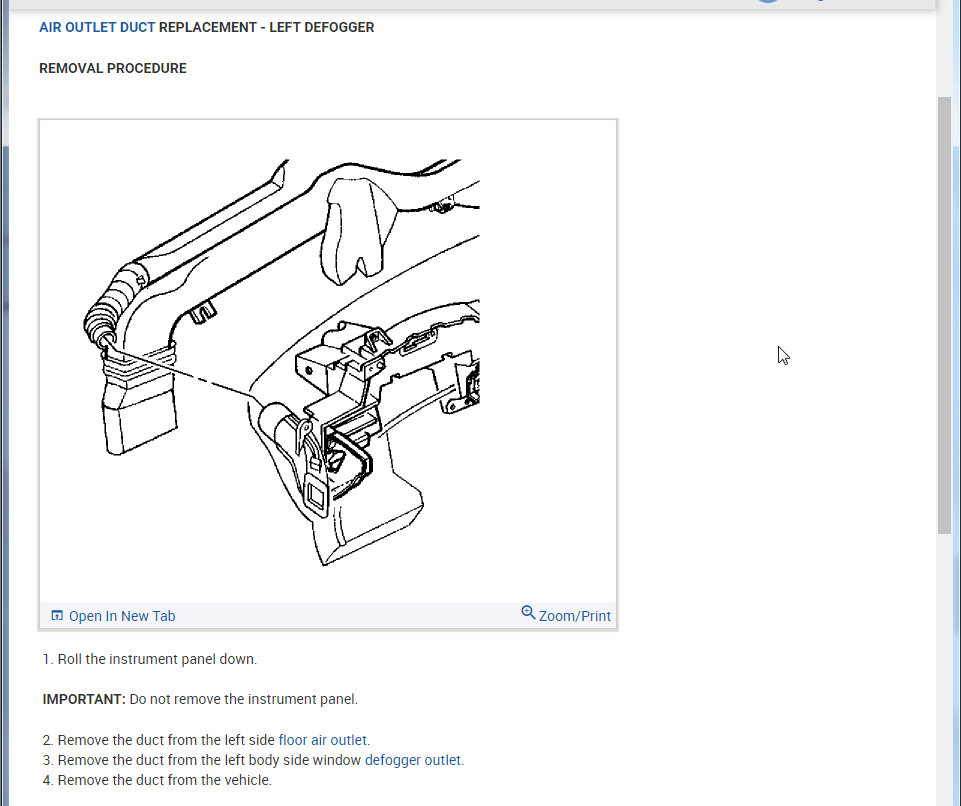 AIR OUTLET DUCT REPLACEMENT - LEFT DEFOGGER

REMOVAL PROCEDURE

Open In New Tab

Zoom/Print

1. Roll the instrument panel down.

IMPORTANT: Do not remove the instrument panel.

2. Remove the duct from the left side floor air outlet.
3. Remove the duct from the left body side window defogger outlet.
4. Remove the duct from the vehicle.