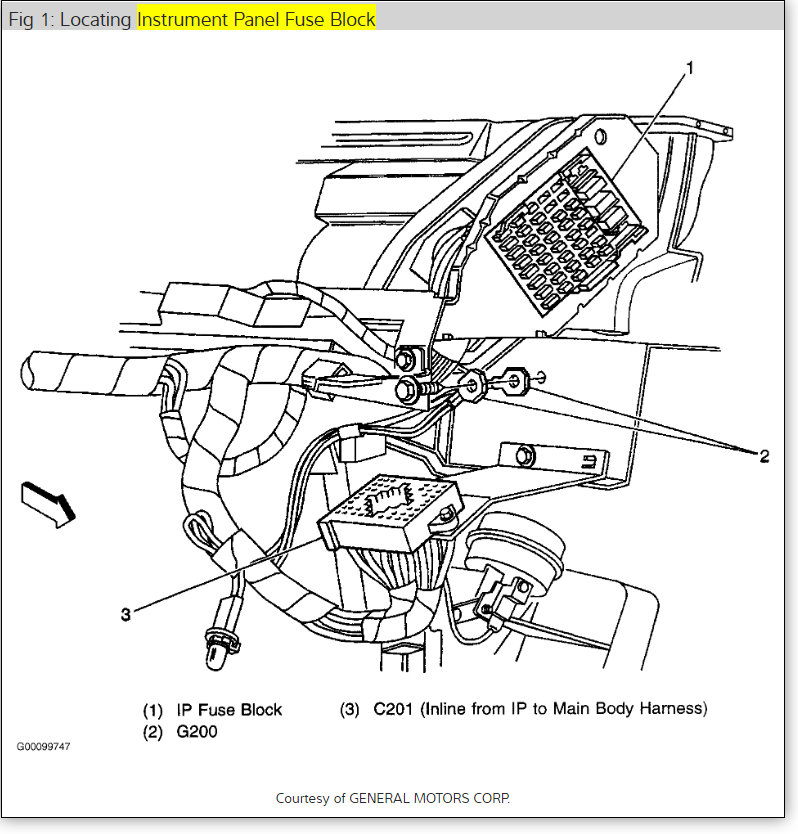 Fig 1: Locating Instrument Panel Fuse Block

1

2

3

(1) IP Fuse Block
(2) G200
(3) C201 (Inline from IP to Main Body Harness)

G00099747

Courtesy of GENERAL MOTORS CORP.