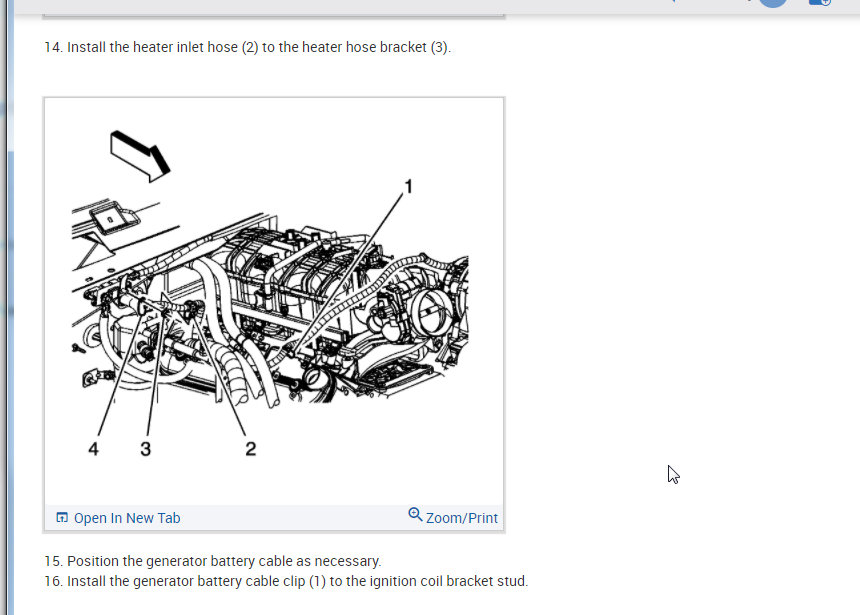 14. Install the heater inlet hose (2) to the heater hose bracket (3).

1

4 3 2

Open In New Tab

Zoom/Print

15. Position the generator battery cable as necessary.
16. Install the generator battery cable clip (1) to the ignition coil bracket stud.