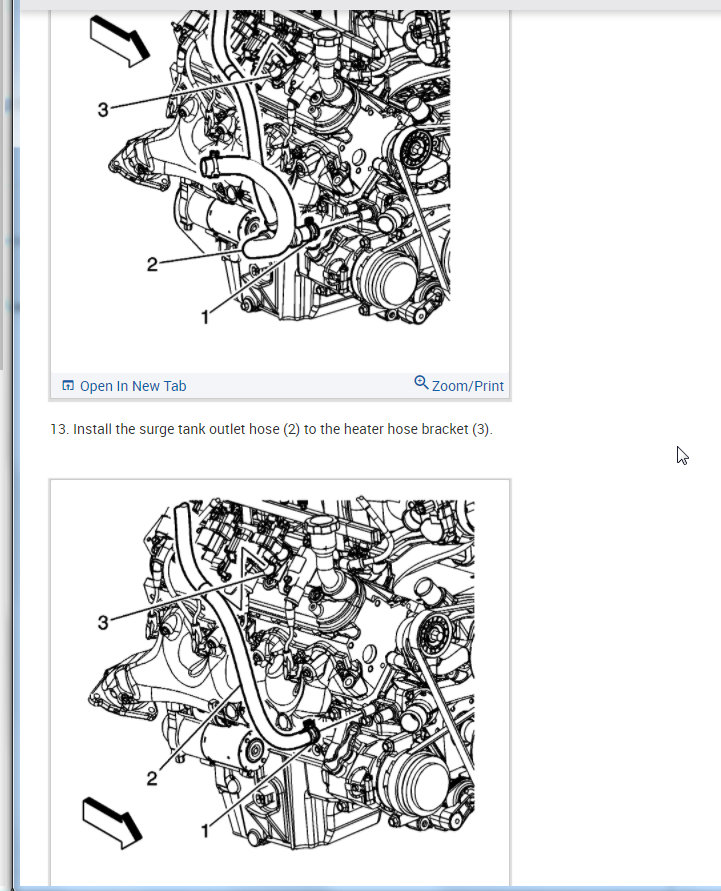 3
2
1
Open In New Tab
Zoom/Print

13. Install the surge tank outlet hose (2) to the heater hose bracket (3).

3
2
1