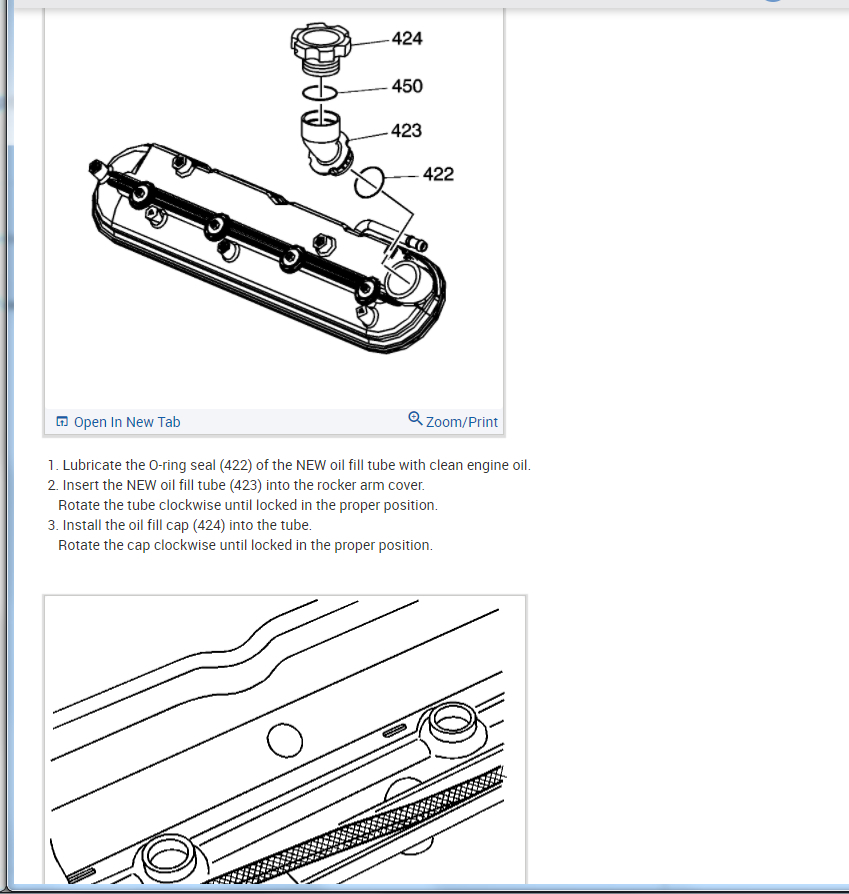 424
450
423
422

Open In New Tab
Zoom/Print

1. Lubricate the O-ring seal (422) of the NEW oil fill tube with clean engine oil.
2. Insert the NEW oil fill tube (423) into the rocker arm cover.
Rotate the tube clockwise until locked in the proper position.
3. Install the oil fill cap (424) into the tube.
Rotate the cap clockwise until locked in the proper position.