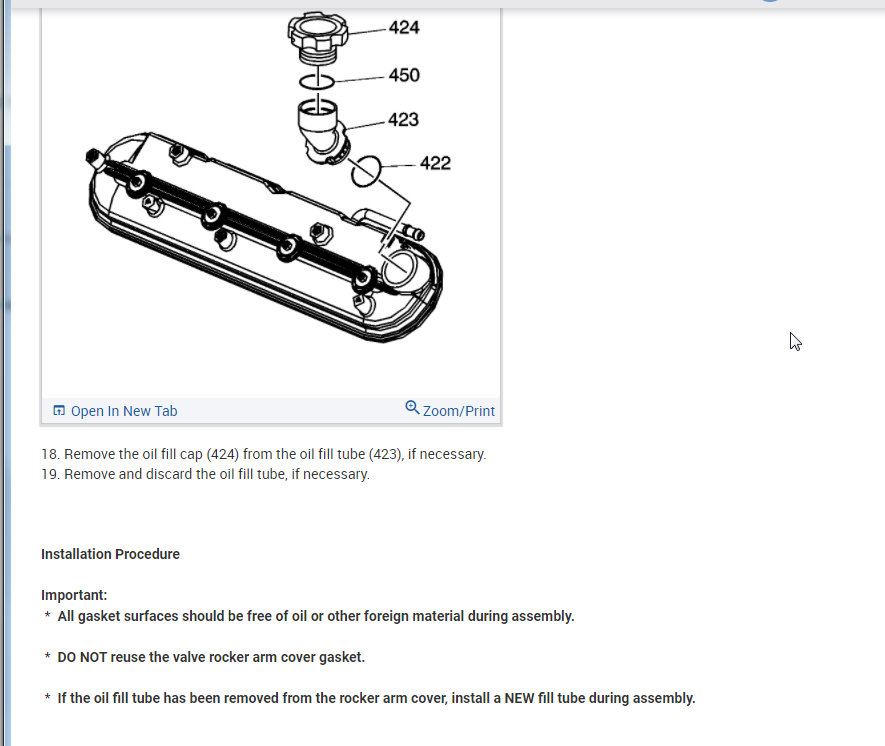 424
450
423
422

Open In New Tab
Zoom/Print

18. Remove the oil fill cap (424) from the oil fill tube (423), if necessary.
19. Remove and discard the oil fill tube, if necessary.

Installation Procedure

Important:
* All gasket surfaces should be free of oil or other foreign material during assembly.

* DO NOT reuse the valve rocker arm cover gasket.

* If the oil fill tube has been removed from the rocker arm cover, install a NEW fill tube during assembly.