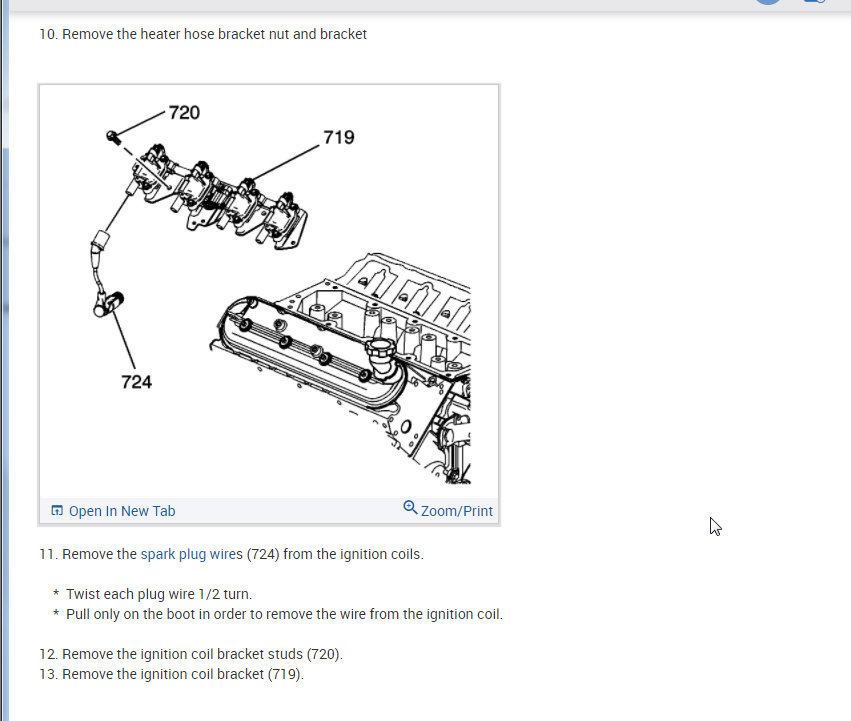 10. Remove the heater hose bracket nut and bracket

720

719

724

Open In New Tab

Zoom/Print

11. Remove the spark plug wires (724) from the ignition coils.

* Twist each plug wire 1/2 turn.
* Pull only on the boot in order to remove the wire from the ignition coil.

12. Remove the ignition coil bracket studs (720).
13. Remove the ignition coil bracket (719).