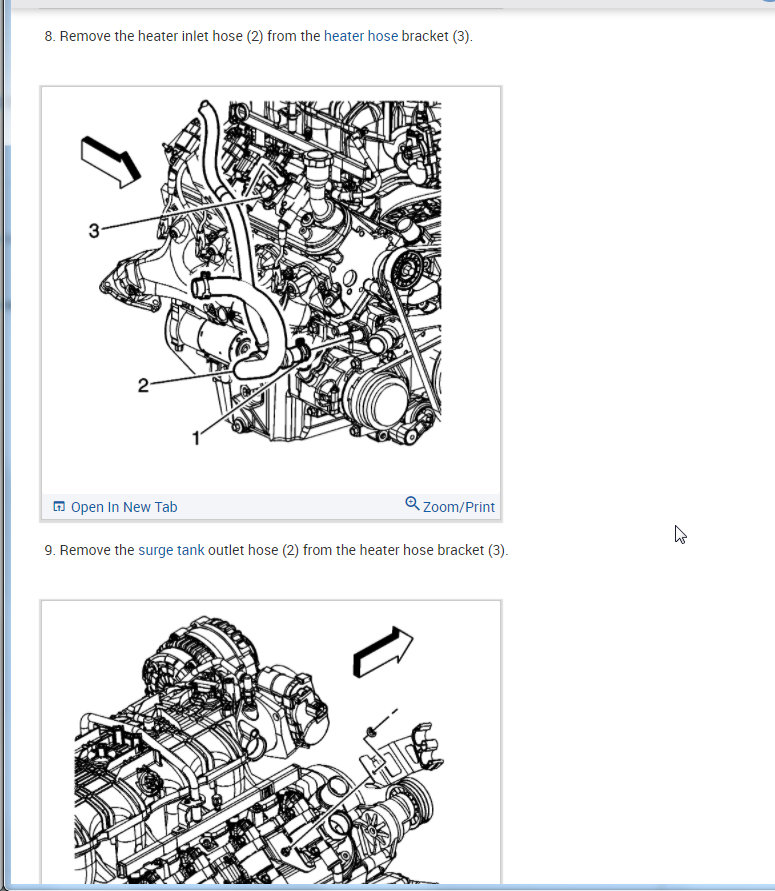 8. Remove the heater inlet hose (2) from the heater hose bracket (3).

3

2

1

Open In New Tab

Zoom/Print

9. Remove the surge tank outlet hose (2) from the heater hose bracket (3).