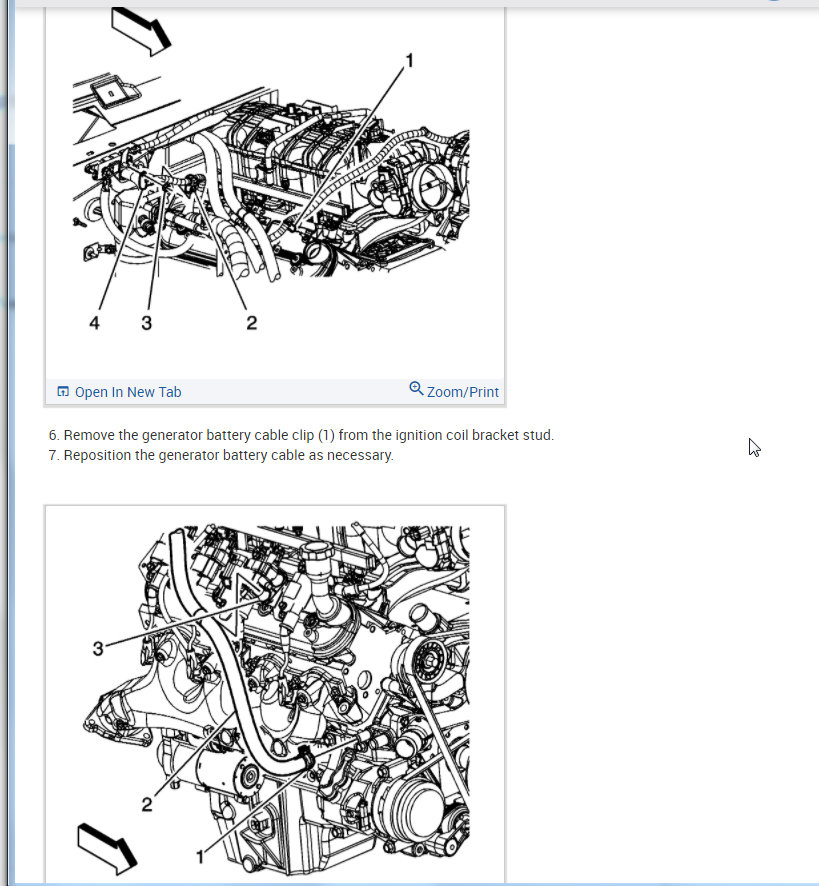 1

4 3 2

Open In New Tab Zoom/Print

6. Remove the generator battery cable clip (1) from the ignition coil bracket stud.
7. Reposition the generator battery cable as necessary.

3

2

1