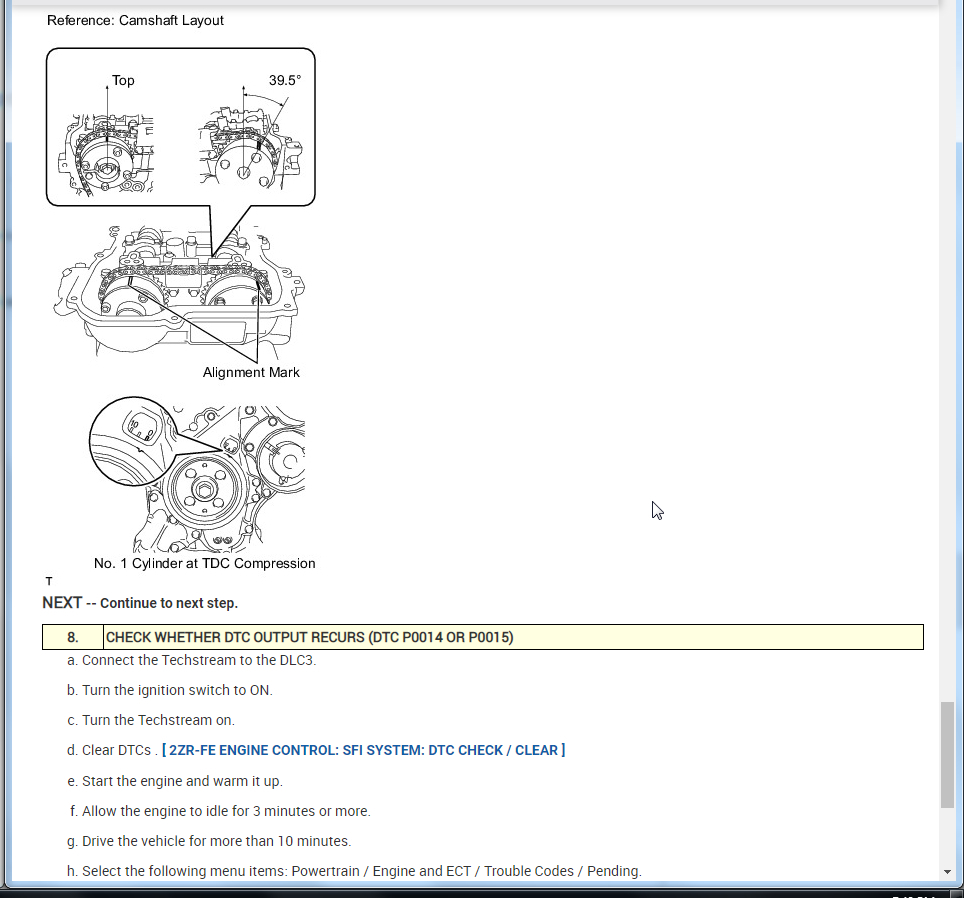 Reference: Camshaft Layout

Top

39.5°

Alignment Mark

No. 1 Cylinder at TDC Compression

T

NEXT -- Continue to next step.

| 8. | CHECK WHETHER DTC OUTPUT RECURS (DTC P0014 OR P0015) |
|---|---|

a. Connect the Techstream to the DLC3.

b. Turn the ignition switch to ON.

c. Turn the Techstream on.

d. Clear DTCs . [ 2ZR-FE ENGINE CONTROL: SFI SYSTEM: DTC CHECK / CLEAR ]

e. Start the engine and warm it up.

f. Allow the engine to idle for 3 minutes or more.

g. Drive the vehicle for more than 10 minutes.

h. Select the following menu items: Powertrain / Engine and ECT / Trouble Codes / Pending.