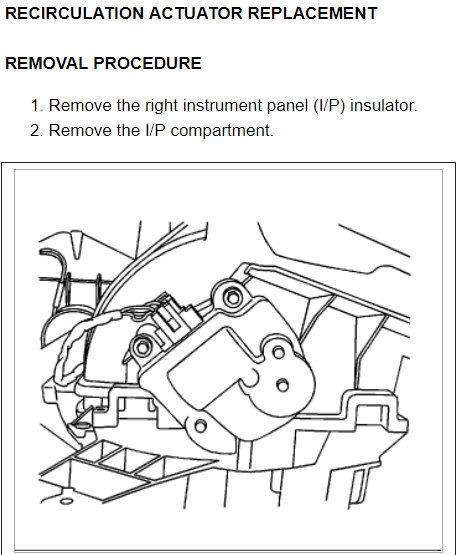 RECIRCULATION ACTUATOR REPLACEMENT

REMOVAL PROCEDURE

1. Remove the right instrument panel (I/P) insulator.
2. Remove the I/P compartment.