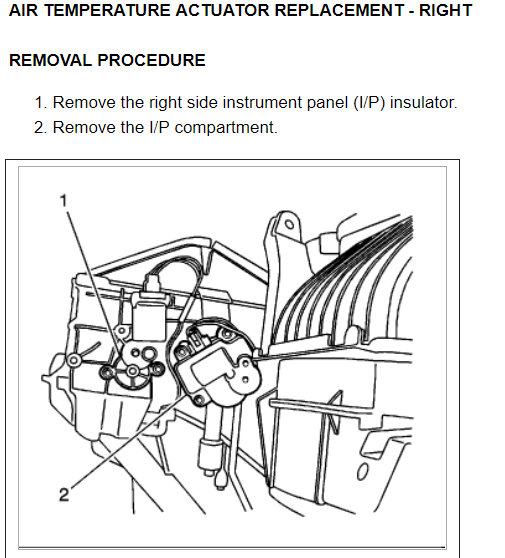 AIR TEMPERATURE ACTUATOR REPLACEMENT - RIGHT

REMOVAL PROCEDURE

1. Remove the right side instrument panel (I/P) insulator.
2. Remove the I/P compartment.

1

2