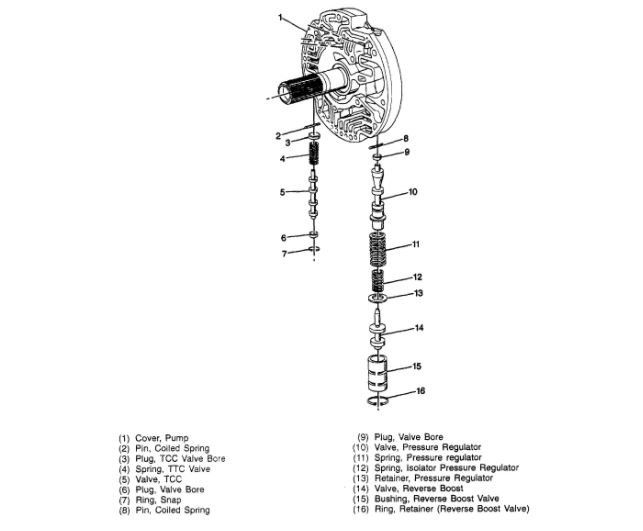 1
2
3
4
5
6
7
8
9
10
11
12
13
14
15
16

(1) Cover, Pump
(2) Pin, Coiled Spring
(3) Plug, TCC Valve Bore
(4) Spring, TTC Valve
(5) Valve, TCC
(6) Plug, Valve Bore
(7) Ring, Snap
(8) Pin, Coiled Spring

(9) Plug, Valve Bore
(10) Valve, Pressure Regulator
(11) Spring, Pressure regulator
(12) Spring, Isolator Pressure Regulator
(13) Retainer, Pressure Regulator
(14) Valve, Reverse Boost
(15) Bushing, Reverse Boost Valve
(16) Ring, Retainer (Reverse Boost Valve)