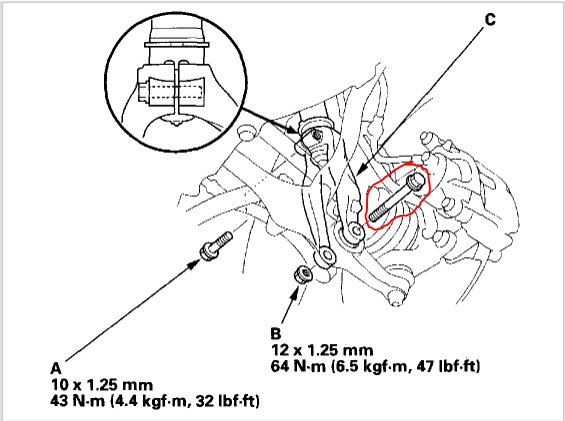 C

B
12 x 1.25 mm
64 N·m (6.5 kgf·m, 47 lbf·ft)

A
10 x 1.25 mm
43 N·m (4.4 kgf·m, 32 lbf·ft)