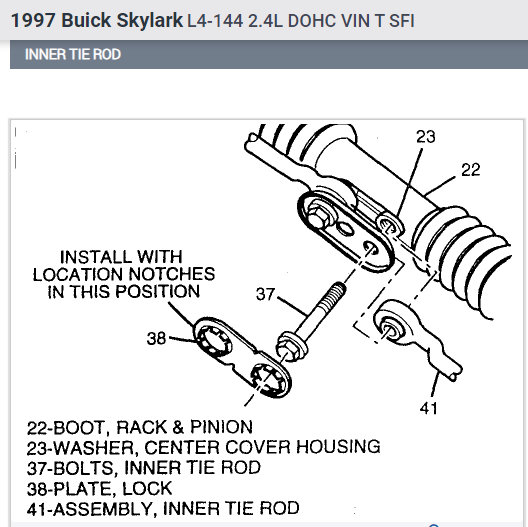 1997 Buick Skylark L4-144 2.4L DOHC VIN T SFI

INNER TIE ROD

23

22

INSTALL WITH LOCATION NOTCHES IN THIS POSITION

37

38

41

22-BOOT, RACK & PINION
23-WASHER, CENTER COVER HOUSING
37-BOLTS, INNER TIE ROD
38-PLATE, LOCK
41-ASSEMBLY, INNER TIE ROD